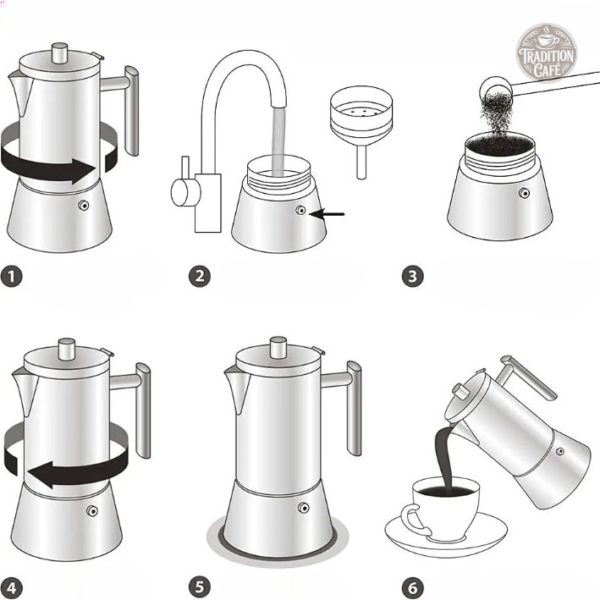 TRADITION CAFÉ

1

2

3

4

5

6